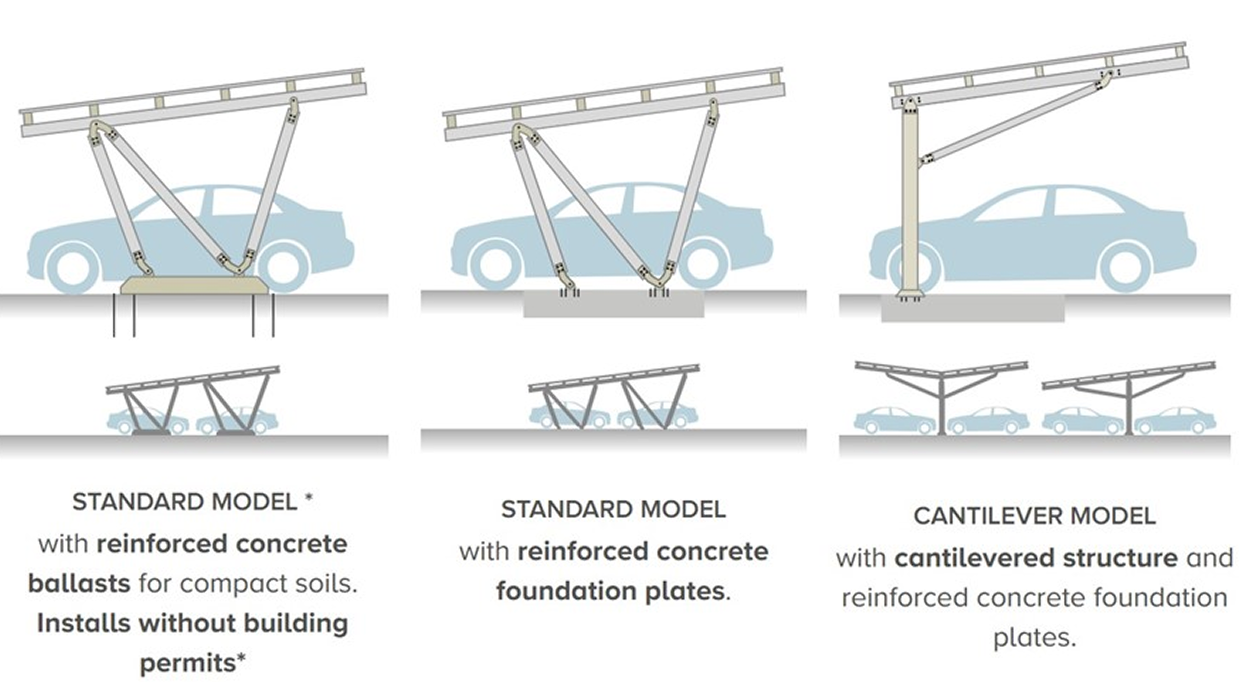 STANDARD MODEL *
with reinforced concrete ballasts for compact soils. Installs without building permits*

STANDARD MODEL
with reinforced concrete foundation plates.

CANTILEVER MODEL
with cantilevered structure and reinforced concrete foundation plates.